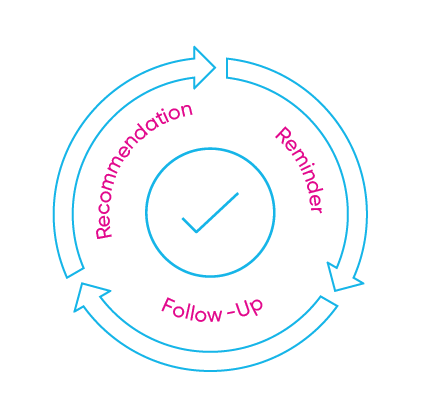 Recommendation
Reminder
Follow-Up